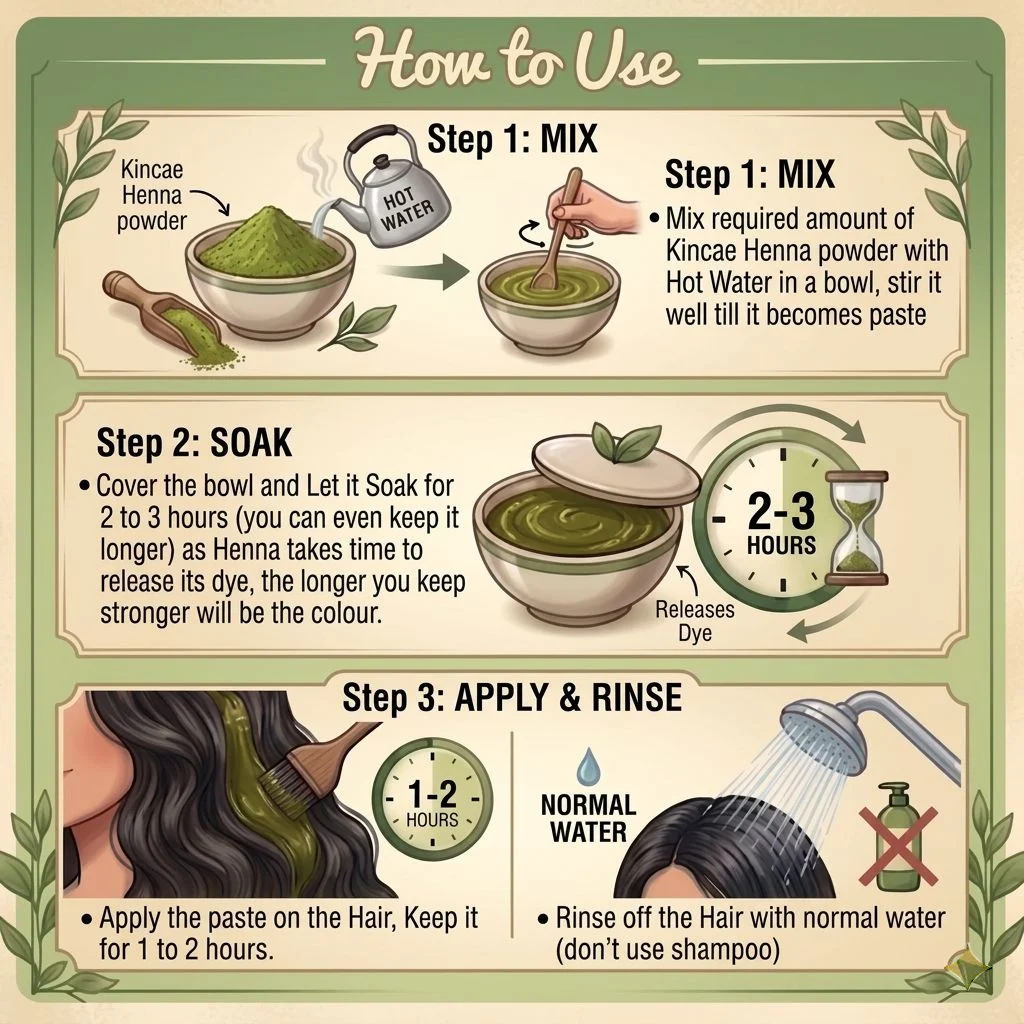 How to Use

Step 1: MIX

Kincae Henna powder

HOT WATER

Step 1: MIX

• Mix required amount of Kincae Henna powder with Hot Water in a bowl, stir it well till it becomes paste

Step 2: SOAK

• Cover the bowl and Let it Soak for 2 to 3 hours (you can even keep it longer) as Henna takes time to release its dye, the longer you keep stronger will be the colour.

2-3 HOURS

Releases Dye

Step 3: APPLY & RINSE

1-2 HOURS

NORMAL WATER

• Apply the paste on the Hair, Keep it for 1 to 2 hours.

• Rinse off the Hair with normal water (don't use shampoo)