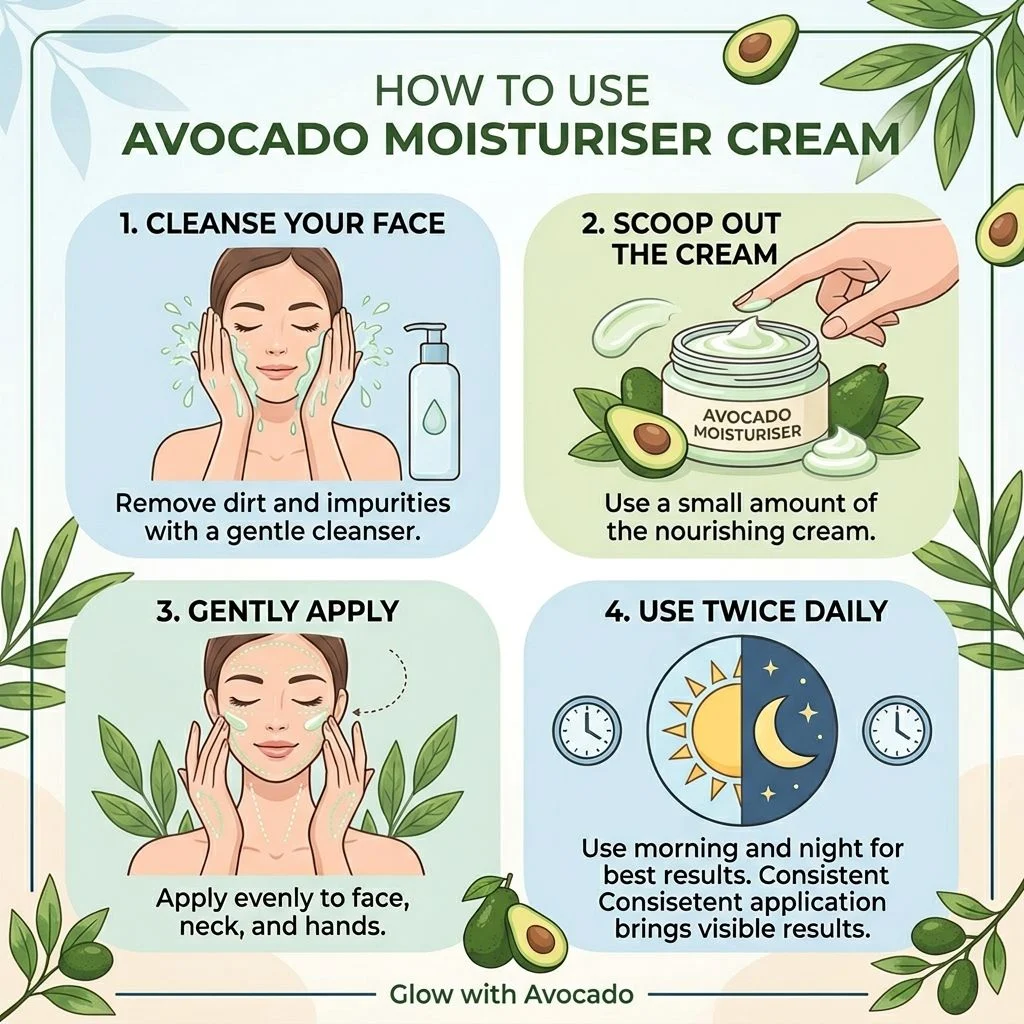 HOW TO USE
AVOCADO MOISTURISER CREAM

1. CLEANSE YOUR FACE

Remove dirt and impurities with a gentle cleanser.

2. SCOOP OUT THE CREAM

AVOCADO MOISTURISER

Use a small amount of the nourishing cream.

3. GENTLY APPLY

Apply evenly to face, neck, and hands.

4. USE TWICE DAILY

Use morning and night for best results. Consistent Consisetent application brings visible results.

Glow with Avocado