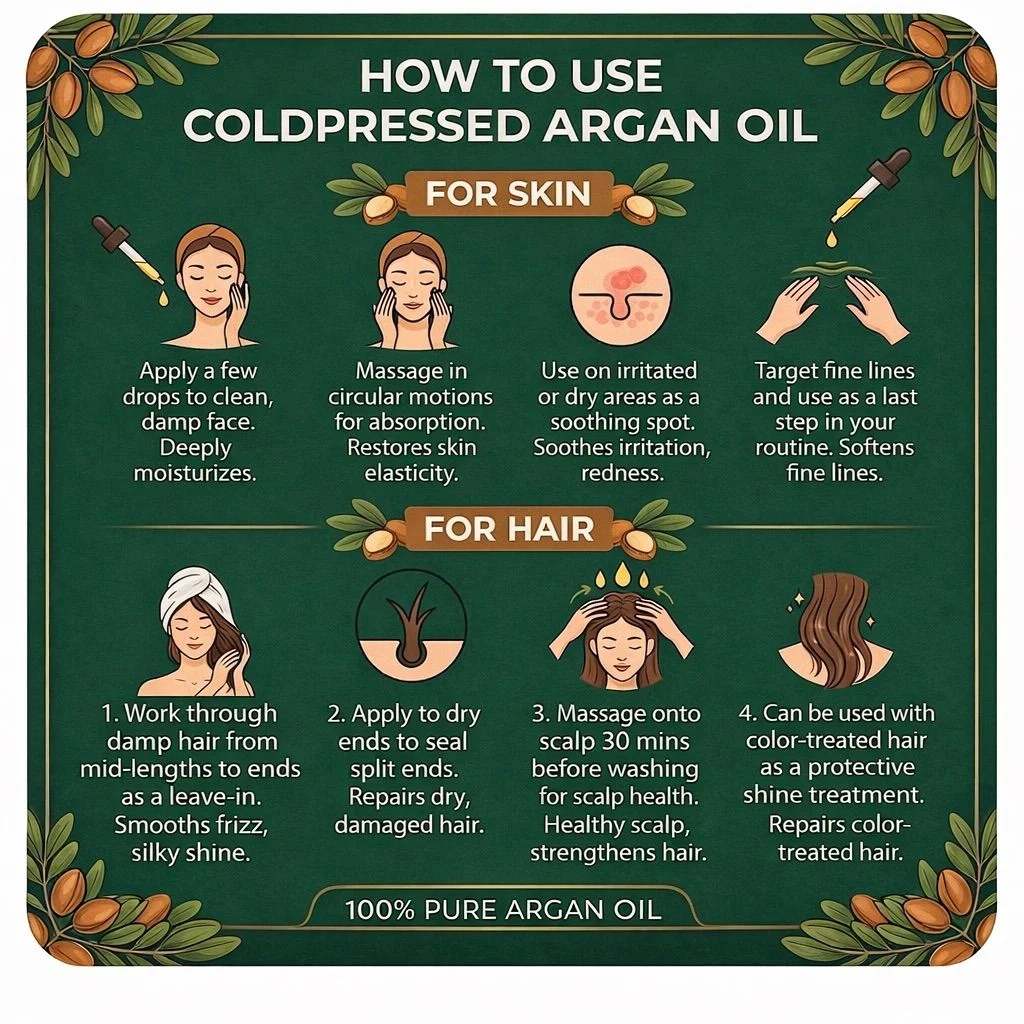 HOW TO USE
COLDPRESSED ARGAN OIL

FOR SKIN

Apply a few drops to clean, damp face. Deeply moisturizes.

Massage in circular motions for absorption. Restores skin elasticity.

Use on irritated or dry areas as a soothing spot. Soothes irritation, redness.

Target fine lines and use as a last step in your routine. Softens fine lines.

FOR HAIR

1. Work through damp hair from mid-lengths to ends as a leave-in. Smooths frizz, silky shine.

2. Apply to dry ends to seal split ends. Repairs dry, damaged hair.

3. Massage onto scalp 30 mins before washing for scalp health. Healthy scalp, strengthens hair.

4. Can be used with color-treated hair as a protective shine treatment. Repairs color-treated hair.

100% PURE ARGAN OIL