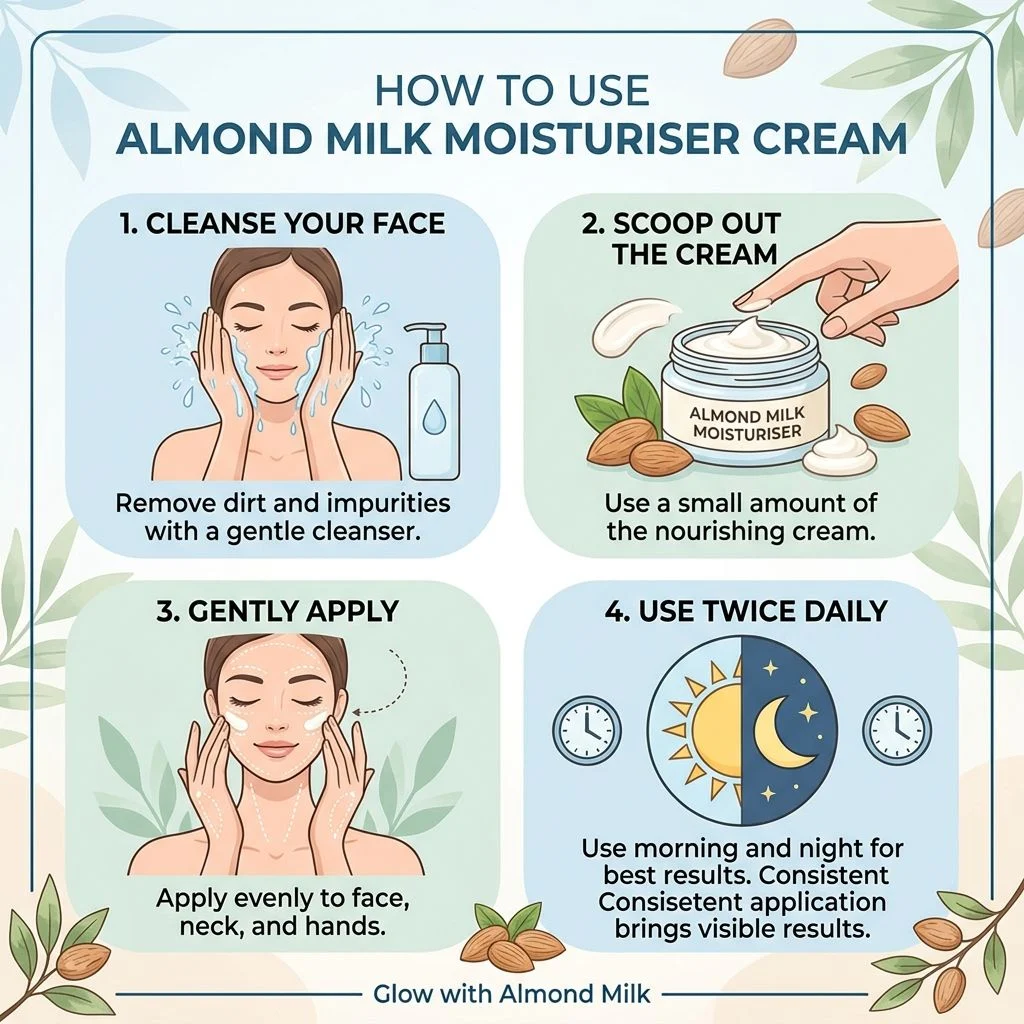 HOW TO USE
ALMOND MILK MOISTURISER CREAM

1. CLEANSE YOUR FACE

Remove dirt and impurities with a gentle cleanser.

2. SCOOP OUT THE CREAM

ALMOND MILK MOISTURISER

Use a small amount of the nourishing cream.

3. GENTLY APPLY

Apply evenly to face, neck, and hands.

4. USE TWICE DAILY

Use morning and night for best results. Consistent Consisetent application brings visible results.

Glow with Almond Milk