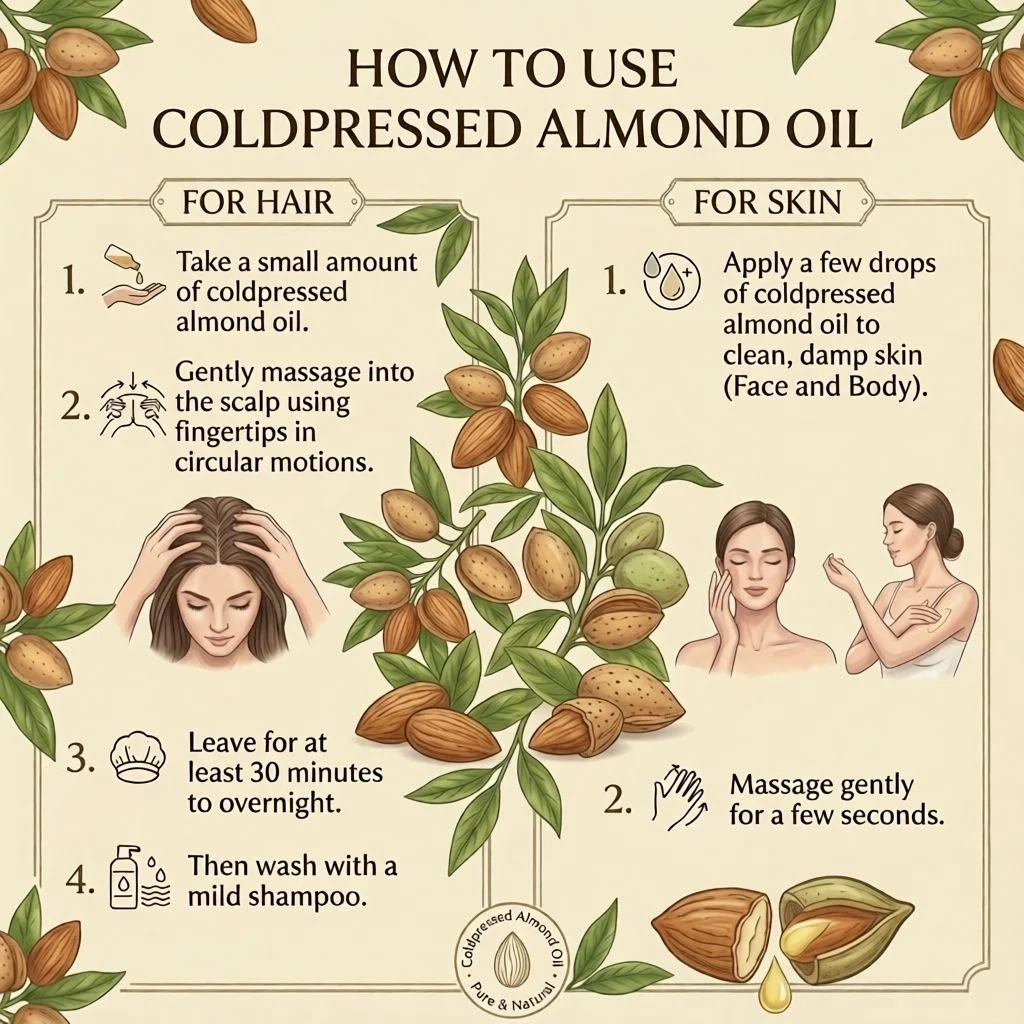 HOW TO USE COLDPRESSED ALMOND OIL

FOR HAIR

1. Take a small amount of coldpressed almond oil.

2. Gently massage into the scalp using fingertips in circular motions.

3. Leave for at least 30 minutes to overnight.

4. Then wash with a mild shampoo.

FOR SKIN

1. Apply a few drops of coldpressed almond oil to clean, damp skin (Face and Body).

2. Massage gently for a few seconds.

Coldpressed Almond Oil
Pure & Natural