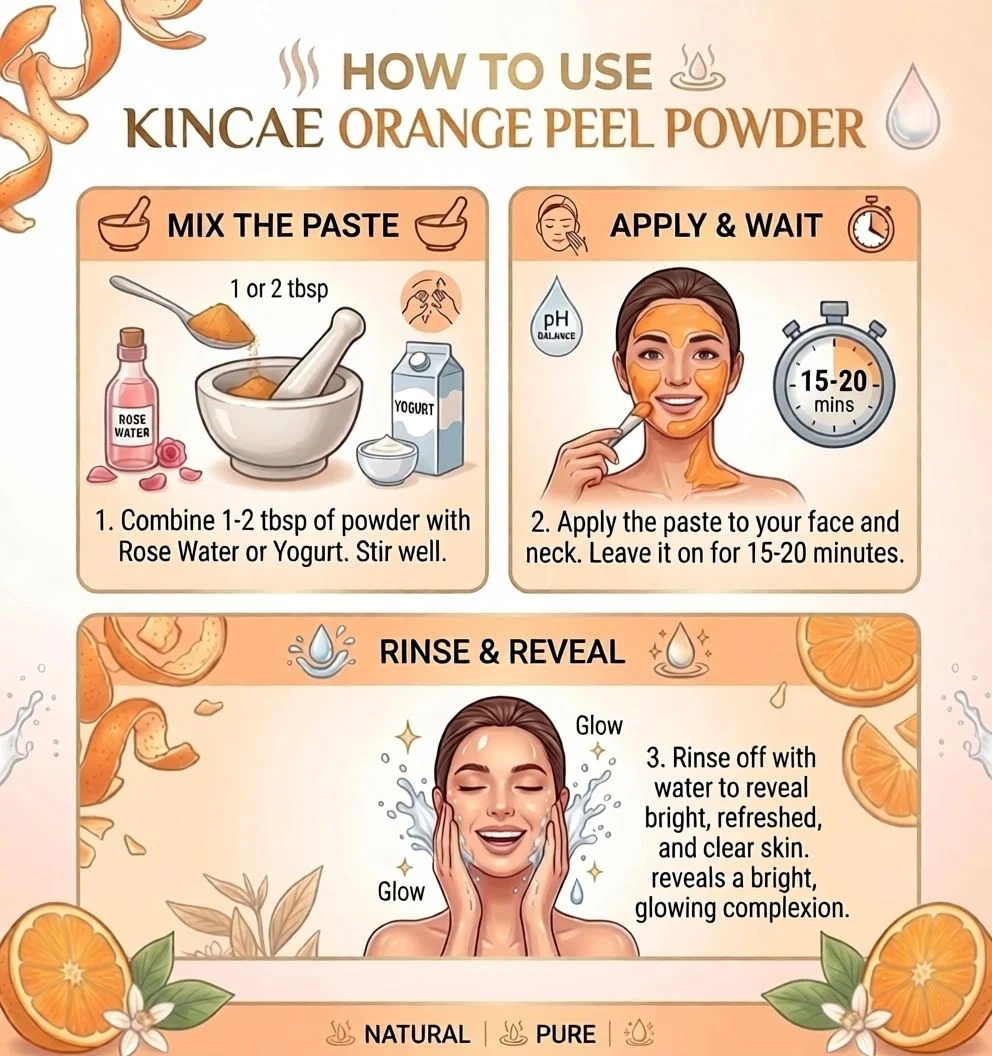 HOW TO USE
KINCAE ORANGE PEEL POWDER

MIX THE PASTE

1 or 2 tbsp

ROSE WATER

YOGURT

1. Combine 1-2 tbsp of powder with Rose Water or Yogurt. Stir well.

APPLY & WAIT

pH BALANCE

15-20 mins

2. Apply the paste to your face and neck. Leave it on for 15-20 minutes.

RINSE & REVEAL

Glow

Glow

3. Rinse off with water to reveal bright, refreshed, and clear skin. reveals a bright, glowing complexion.

NATURAL | PURE |