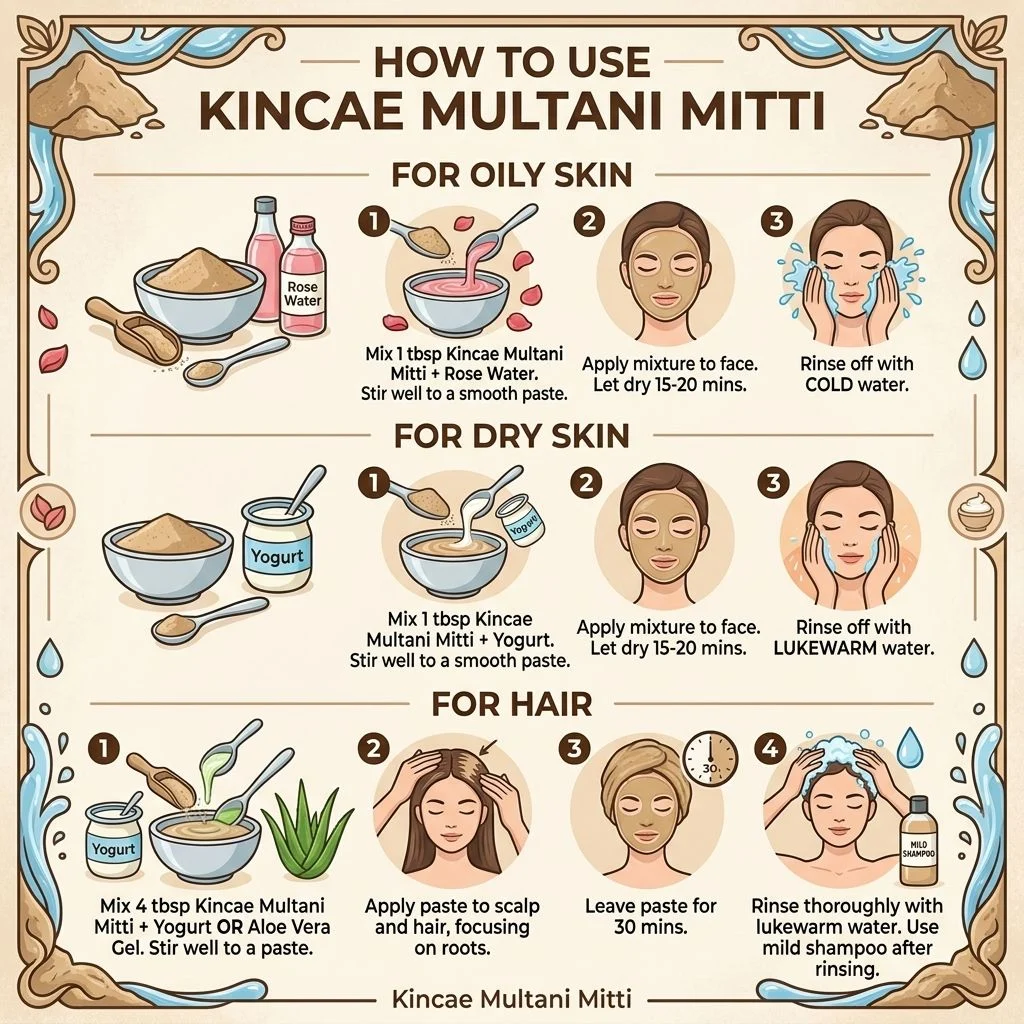 HOW TO USE
KINCAE MULTANI MITTI

FOR OILY SKIN

Rose Water

1
Mix 1 tbsp Kincae Multani Mitti + Rose Water. Stir well to a smooth paste.

2
Apply mixture to face. Let dry 15-20 mins.

3
Rinse off with COLD water.

FOR DRY SKIN

Yogurt

1
Yogurt
Mix 1 tbsp Kincae Multani Mitti + Yogurt. Stir well to a smooth paste.

2
Apply mixture to face. Let dry 15-20 mins.

3
Rinse off with LUKEWARM water.

FOR HAIR

1
Yogurt
Mix 4 tbsp Kincae Multani Mitti + Yogurt OR Aloe Vera Gel. Stir well to a paste.

2
Apply paste to scalp and hair, focusing on roots.

3
30
Leave paste for 30 mins.

4
MILD SHAMPOO
Rinse thoroughly with lukewarm water. Use mild shampoo after rinsing.

Kincae Multani Mitti