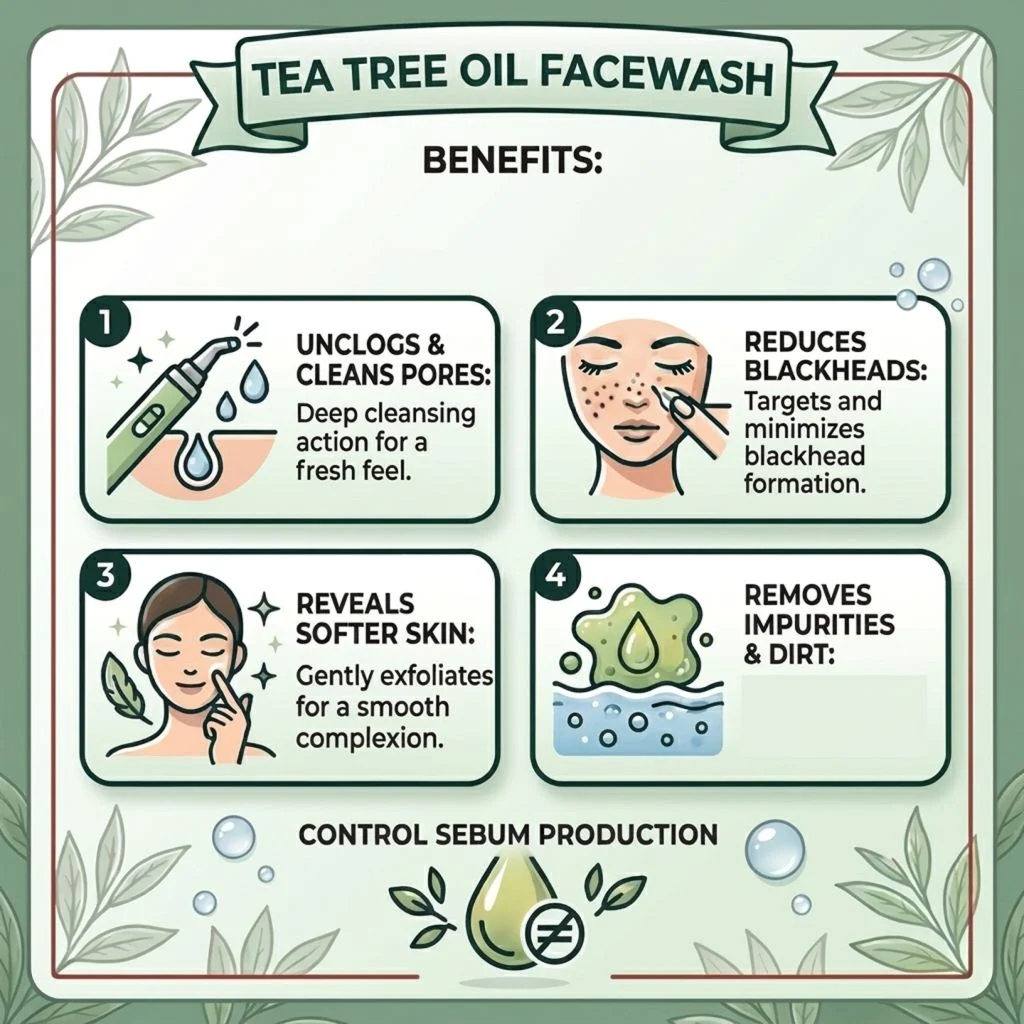 TEA TREE OIL FACEWASH

BENEFITS:

1

UNCLOGS & CLEANS PORES:

Deep cleansing action for a fresh feel.

2

REDUCES BLACKHEADS:

Targets and minimizes blackhead formation.

3

REVEALS SOFTER SKIN:

Gently exfoliates for a smooth complexion.

4

REMOVES IMPURITIES & DIRT:

CONTROL SEBUM PRODUCTION