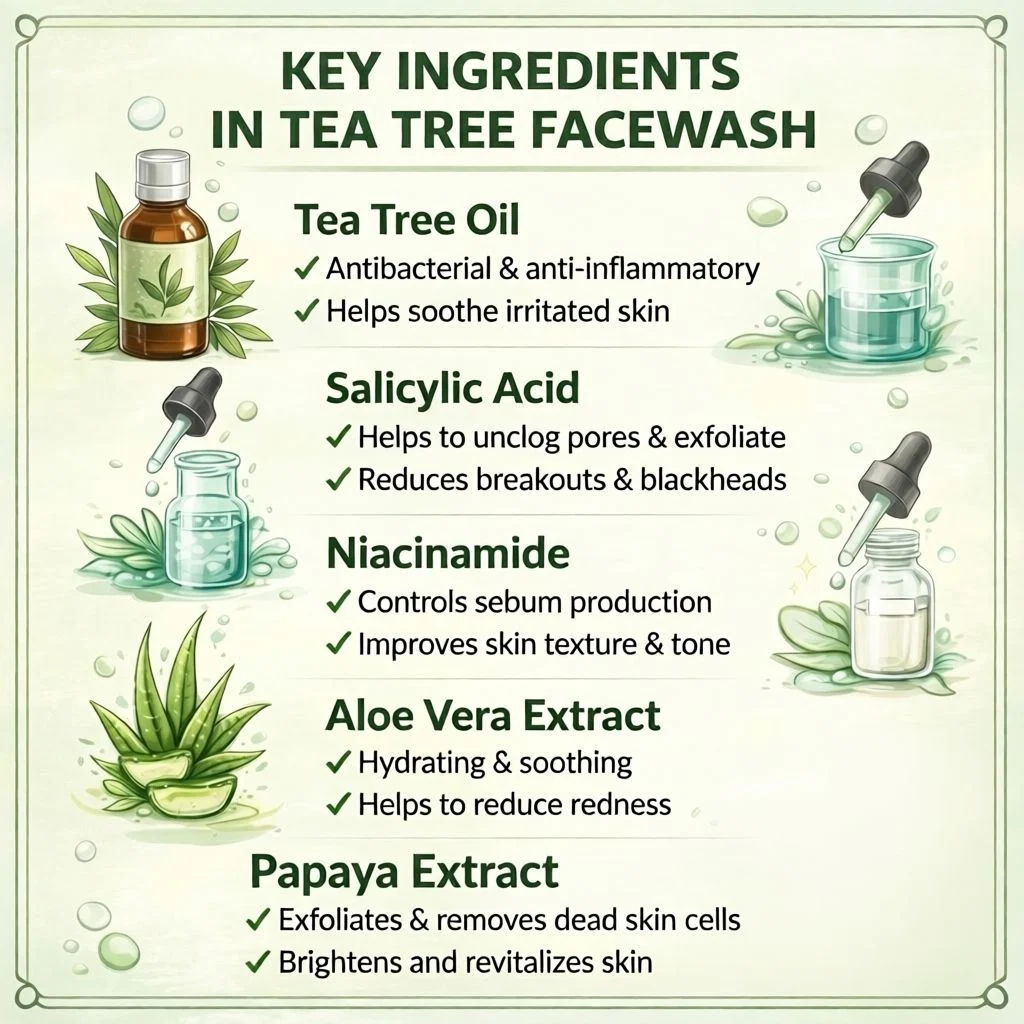 KEY INGREDIENTS IN TEA TREE FACEWASH

Tea Tree Oil
✓ Antibacterial & anti-inflammatory
✓ Helps soothe irritated skin

Salicylic Acid
✓ Helps to unclog pores & exfoliate
✓ Reduces breakouts & blackheads

Niacinamide
✓ Controls sebum production
✓ Improves skin texture & tone

Aloe Vera Extract
✓ Hydrating & soothing
✓ Helps to reduce redness

Papaya Extract
✓ Exfoliates & removes dead skin cells
✓ Brightens and revitalizes skin