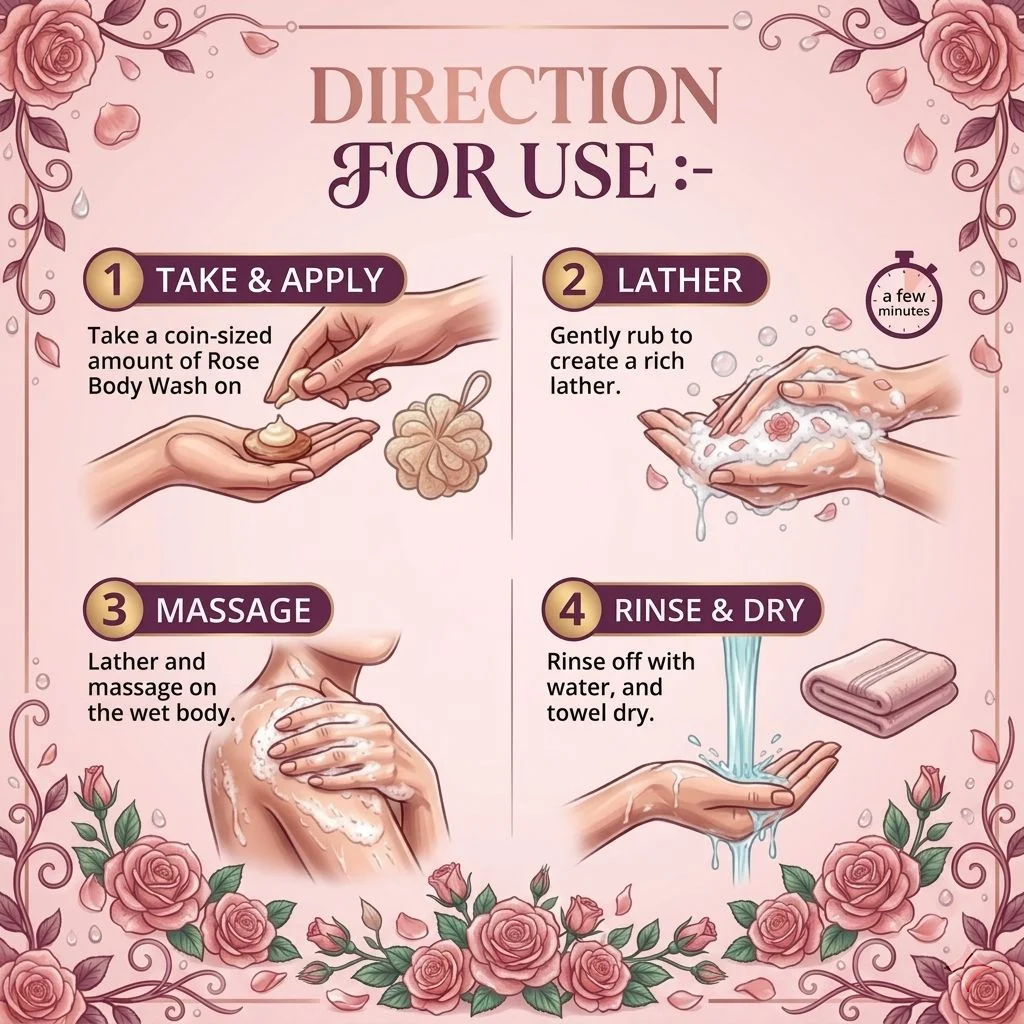 DIRECTION FOR USE :-

1 TAKE & APPLY

Take a coin-sized amount of Rose Body Wash on

2 LATHER

a few minutes

Gently rub to create a rich lather.

3 MASSAGE

Lather and massage on the wet body.

4 RINSE & DRY

Rinse off with water, and towel dry.